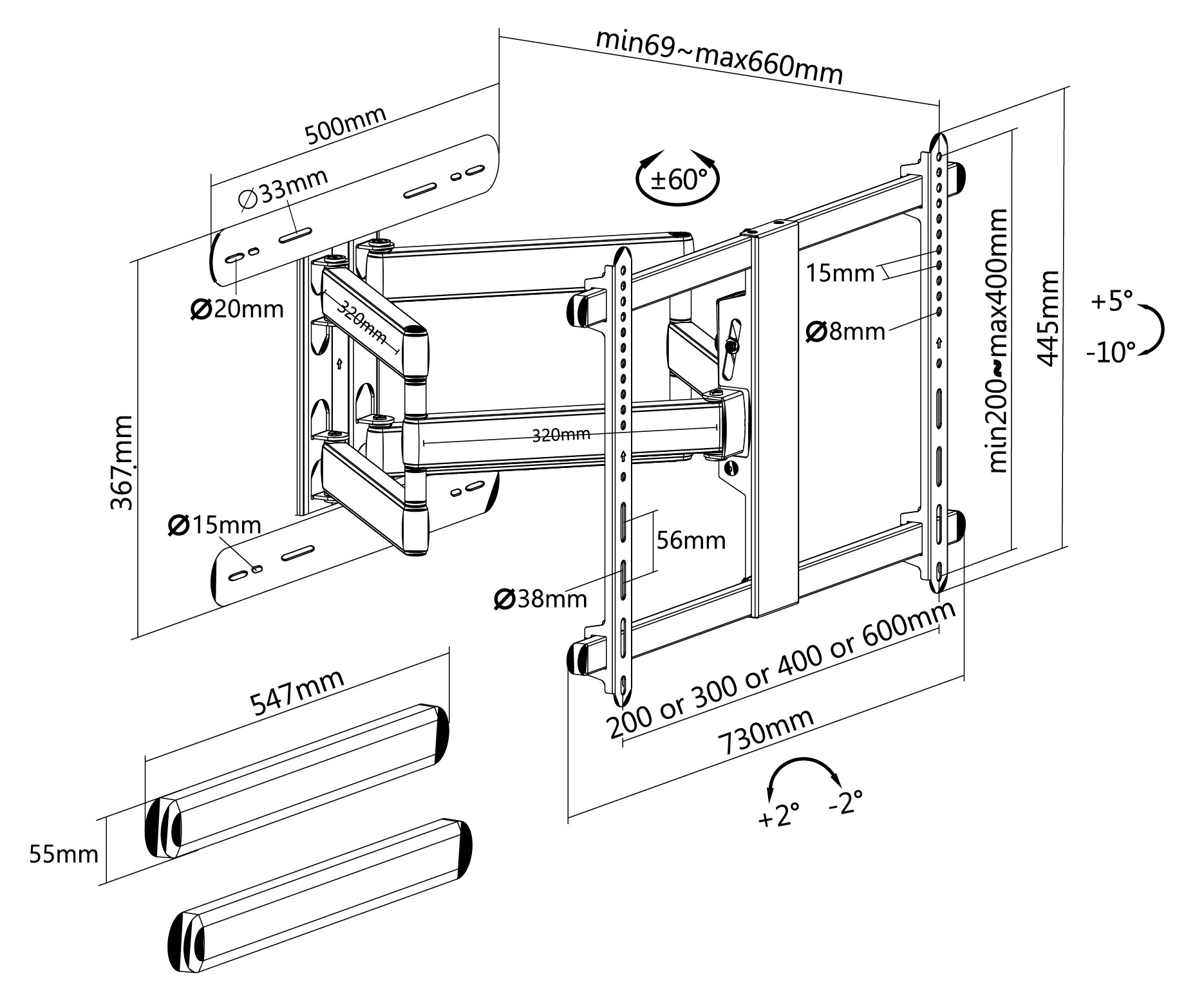 min69~max660mm

500mm

∅33mm

±60°

∅20mm

320mm

15mm

∅8mm

min200~max400mm

445mm

+5°

-10°

367mm

320mm

∅15mm

56mm

∅38mm

200 or 300 or 400 or 600mm

730mm

547mm

55mm

+2°

-2°